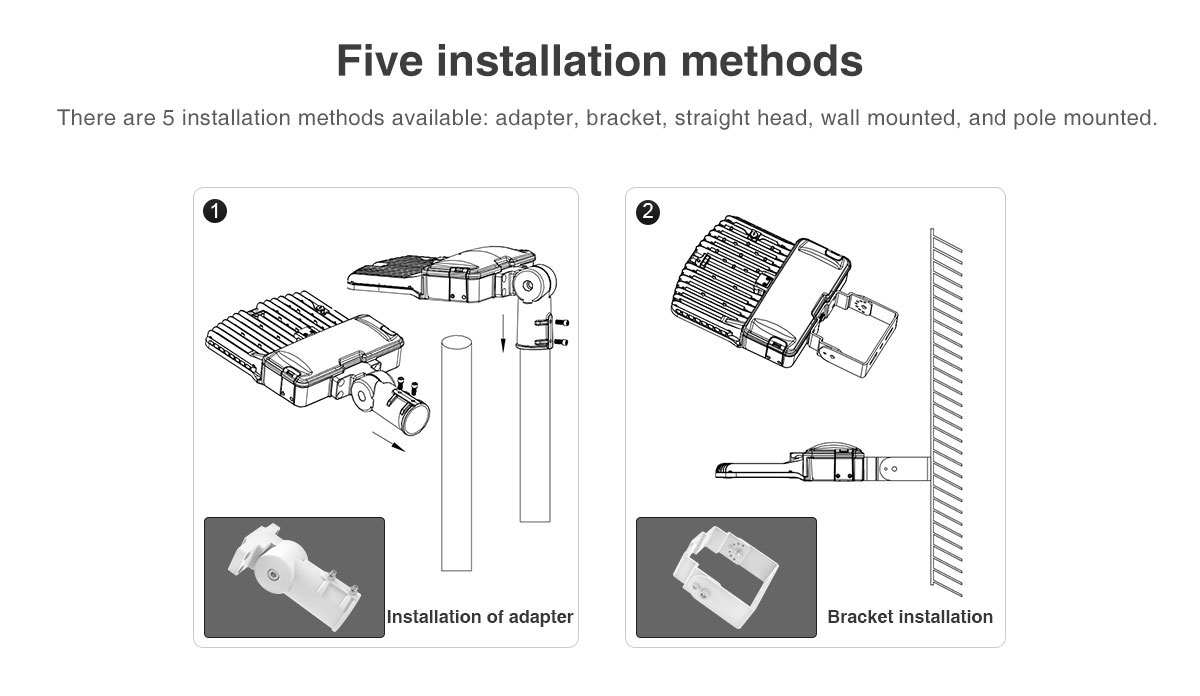 Five installation methods

There are 5 installation methods available: adapter, bracket, straight head, wall mounted, and pole mounted.

1

Installation of adapter

2

Bracket installation