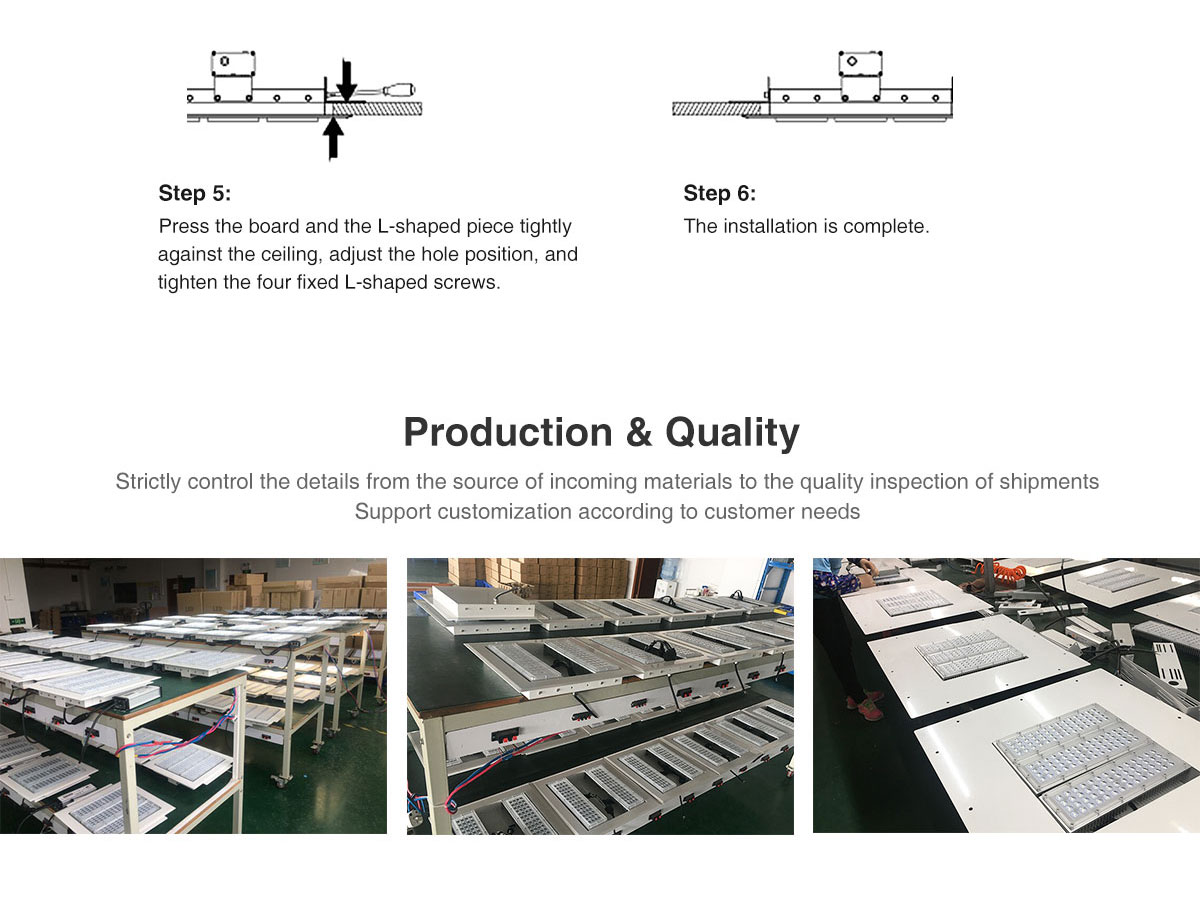 Step 5:
Press the board and the L-shaped piece tightly against the ceiling, adjust the hole position, and tighten the four fixed L-shaped screws.

Step 6:
The installation is complete.

Production & Quality

Strictly control the details from the source of incoming materials to the quality inspection of shipments
Support customization according to customer needs