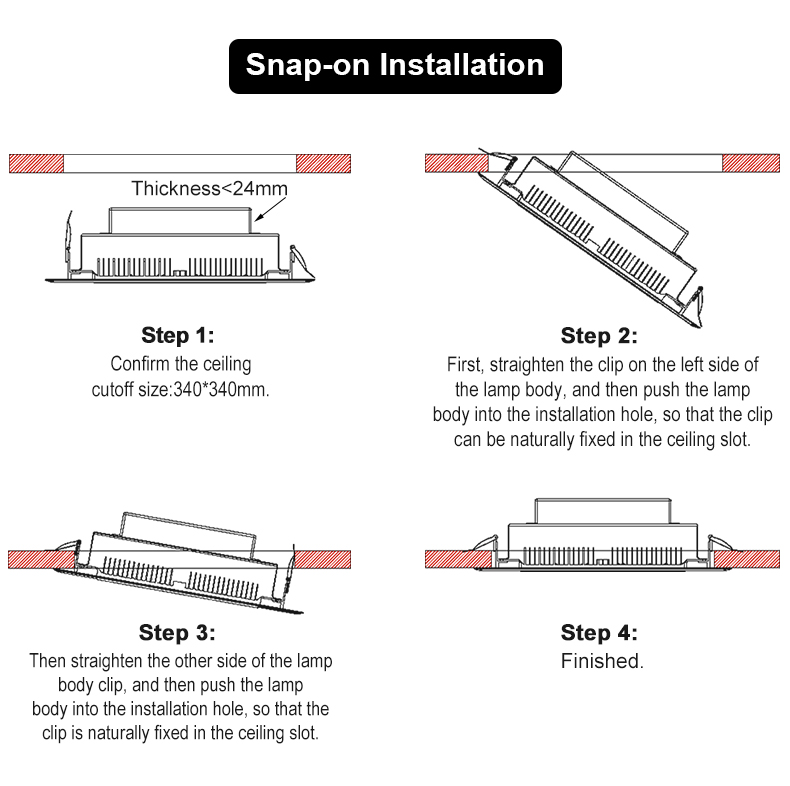 Snap-on Installation

Thickness<24mm

Step 1:
Confirm the ceiling cutoff size:340*340mm.

Step 2:
First, straighten the clip on the left side of the lamp body, and then push the lamp body into the installation hole, so that the clip can be naturally fixed in the ceiling slot.

Step 3:
Then straighten the other side of the lamp body clip, and then push the lamp body into the installation hole, so that the clip is naturally fixed in the ceiling slot.

Step 4:
Finished.