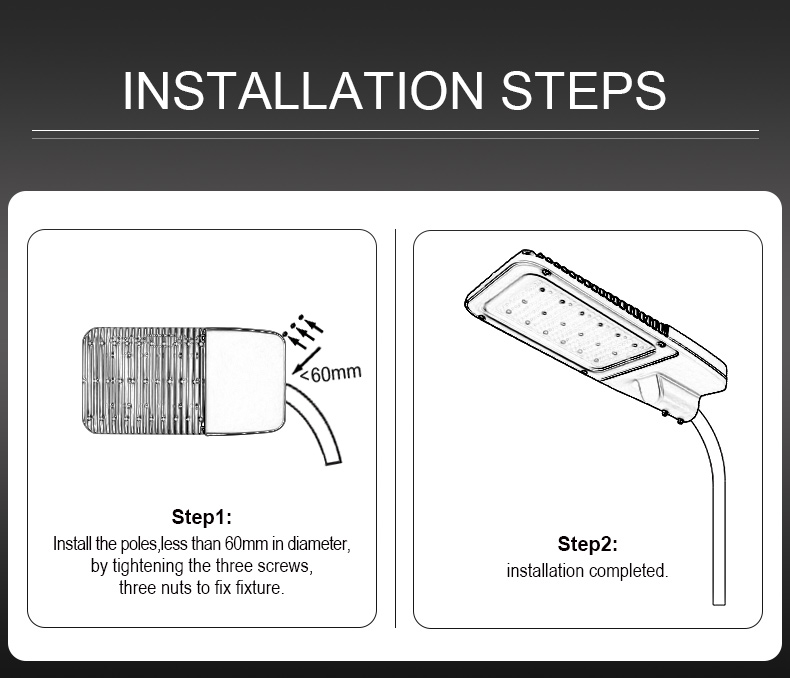 INSTALLATION STEPS

<60mm

Step1:
Install the poles,less than 60mm in diameter, by tightening the three screws, three nuts to fix fixture.

Step2:
installation completed.