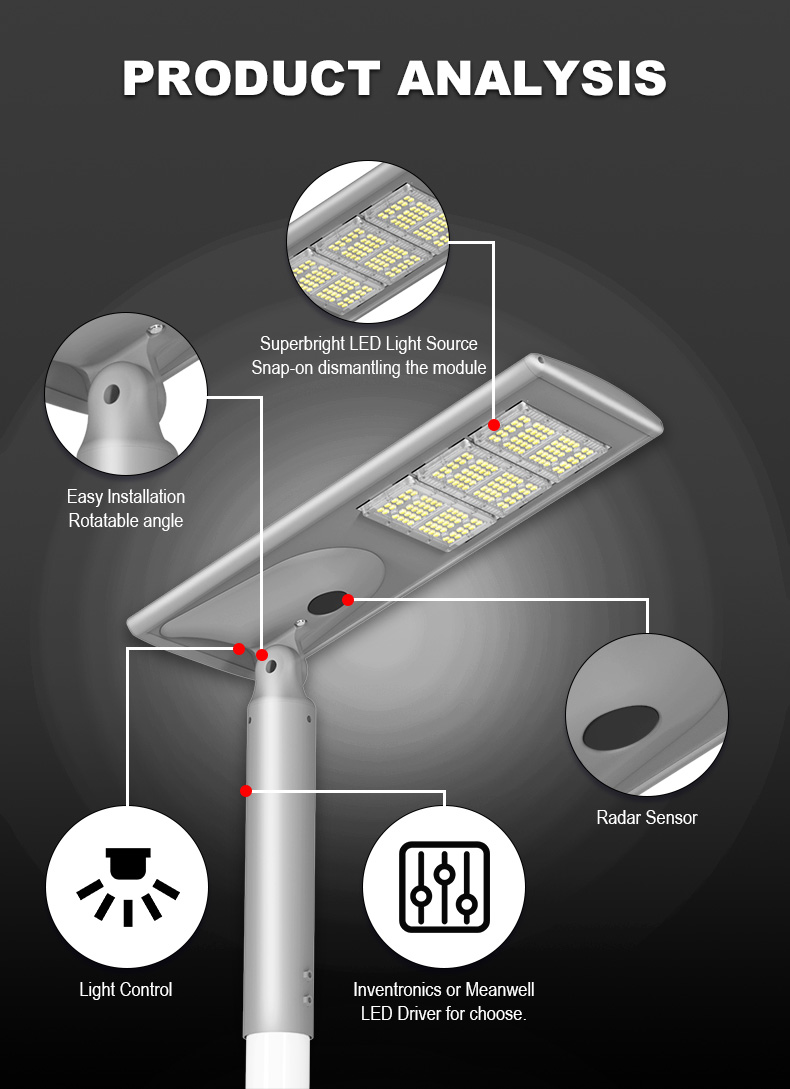 PRODUCT ANALYSIS

Superbright LED Light Source
Snap-on dismantling the module

Easy Installation
Rotatable angle

Radar Sensor

Light Control

Inventronics or Meanwell
LED Driver for choose.