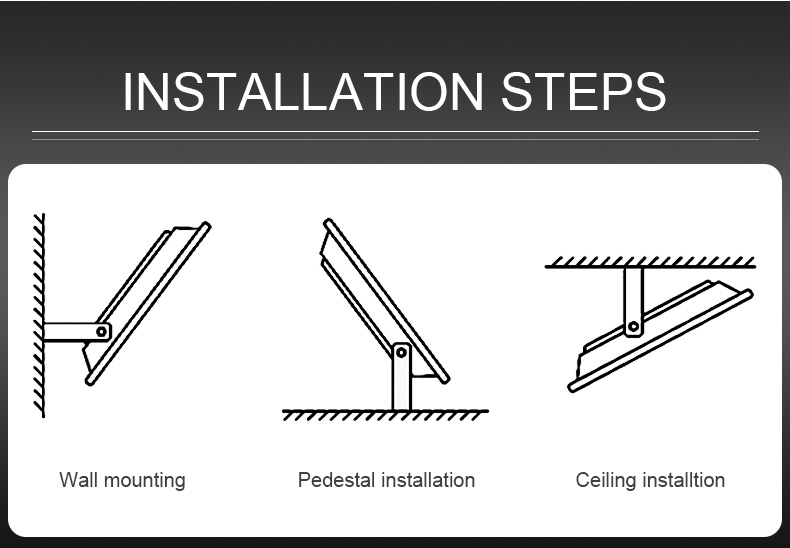 INSTALLATION STEPS

Wall mounting

Pedestal installation

Ceiling installtion