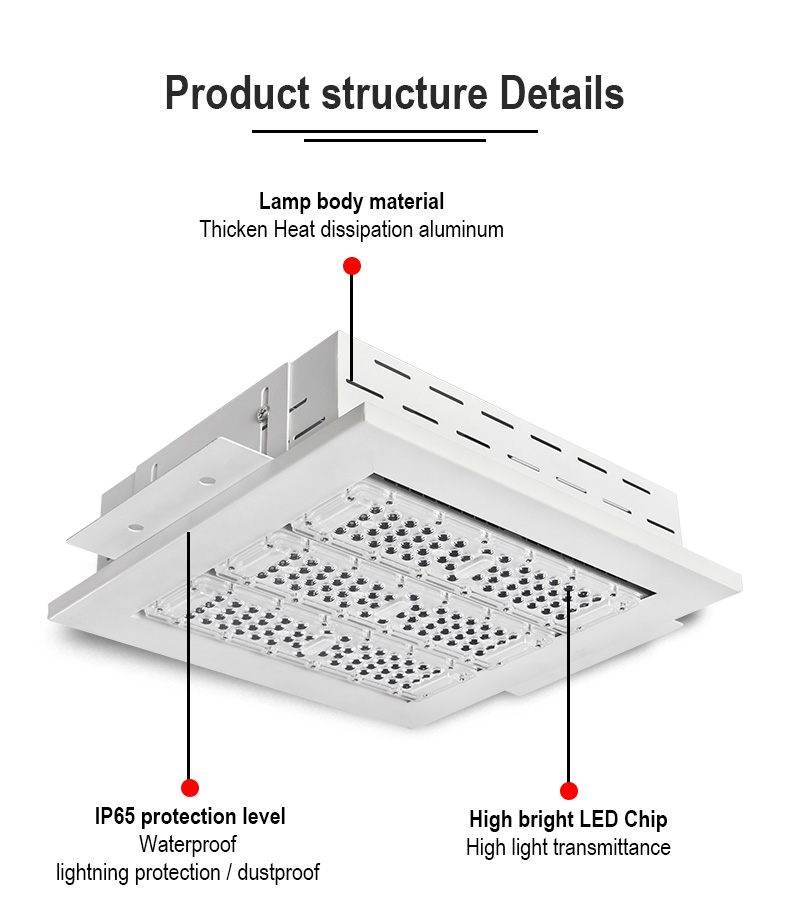 Product structure Details

Lamp body material
Thicken Heat dissipation aluminum

IP65 protection level
Waterproof
lightning protection / dustproof

High bright LED Chip
High light transmittance