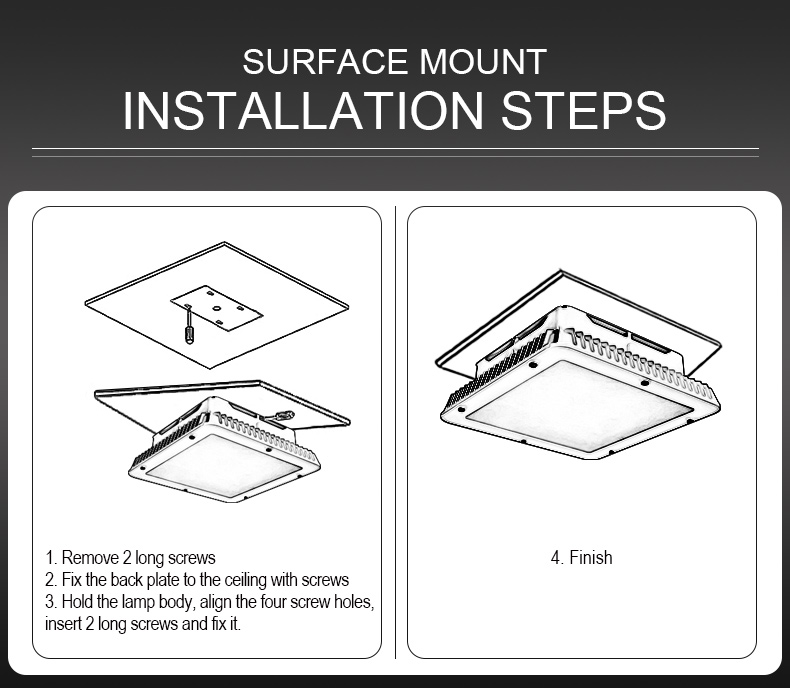 SURFACE MOUNT
INSTALLATION STEPS

1. Remove 2 long screws
2. Fix the back plate to the ceiling with screws
3. Hold the lamp body, align the four screw holes, insert 2 long screws and fix it.

4. Finish