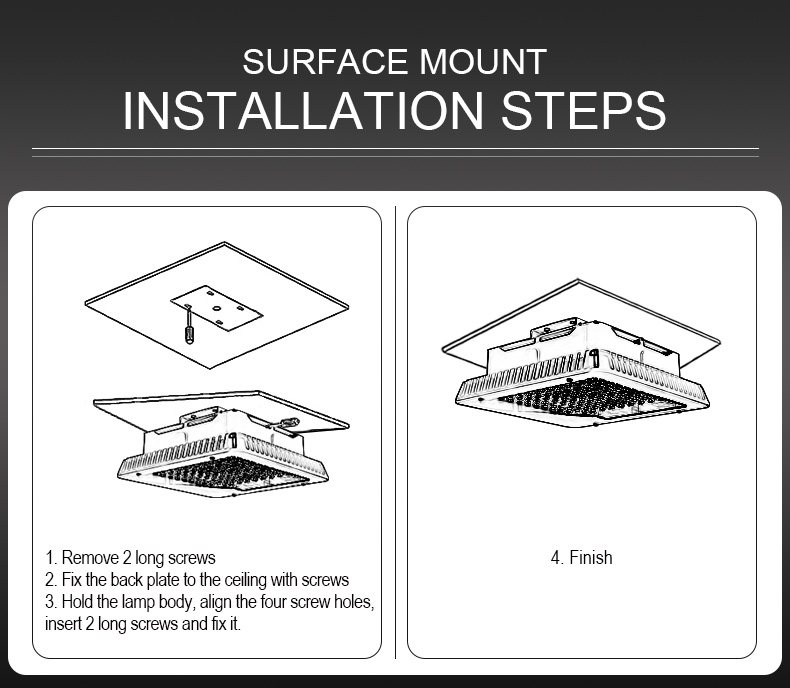 SURFACE MOUNT
INSTALLATION STEPS

1. Remove 2 long screws
2. Fix the back plate to the ceiling with screws
3. Hold the lamp body, align the four screw holes, insert 2 long screws and fix it.

4. Finish