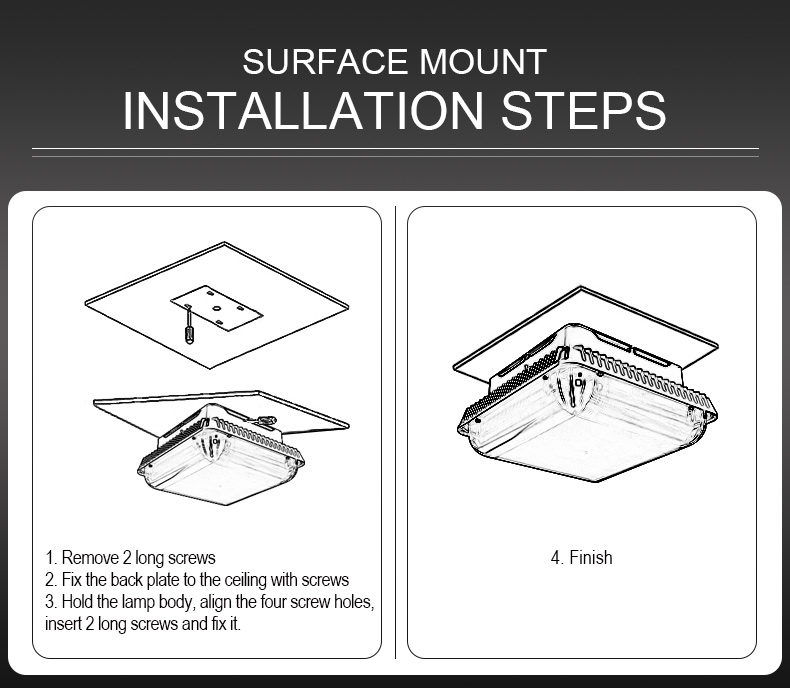 SURFACE MOUNT
INSTALLATION STEPS

1. Remove 2 long screws
2. Fix the back plate to the ceiling with screws
3. Hold the lamp body, align the four screw holes, insert 2 long screws and fix it.

4. Finish