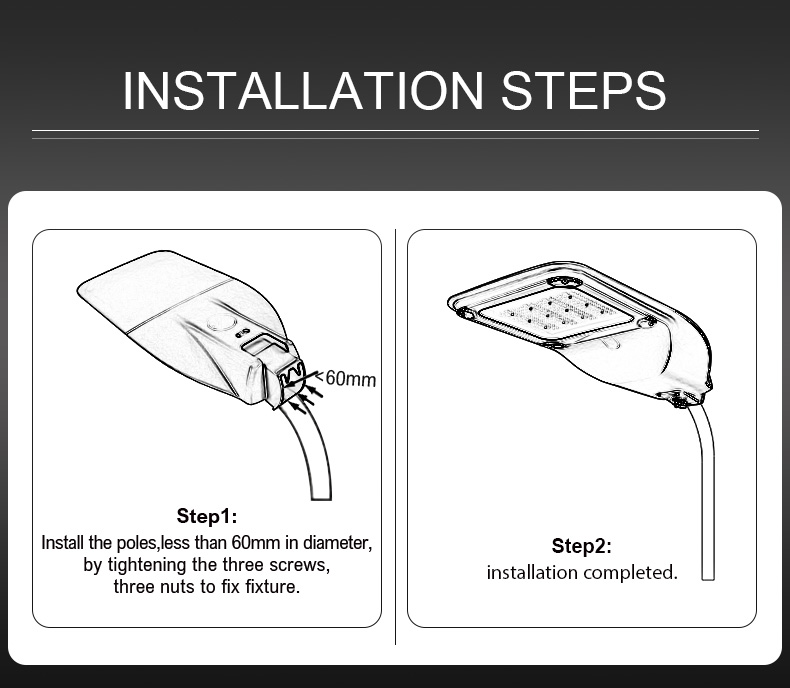 INSTALLATION STEPS

<60mm

Step1:
Install the poles,less than 60mm in diameter, by tightening the three screws, three nuts to fix fixture.

Step2:
installation completed.