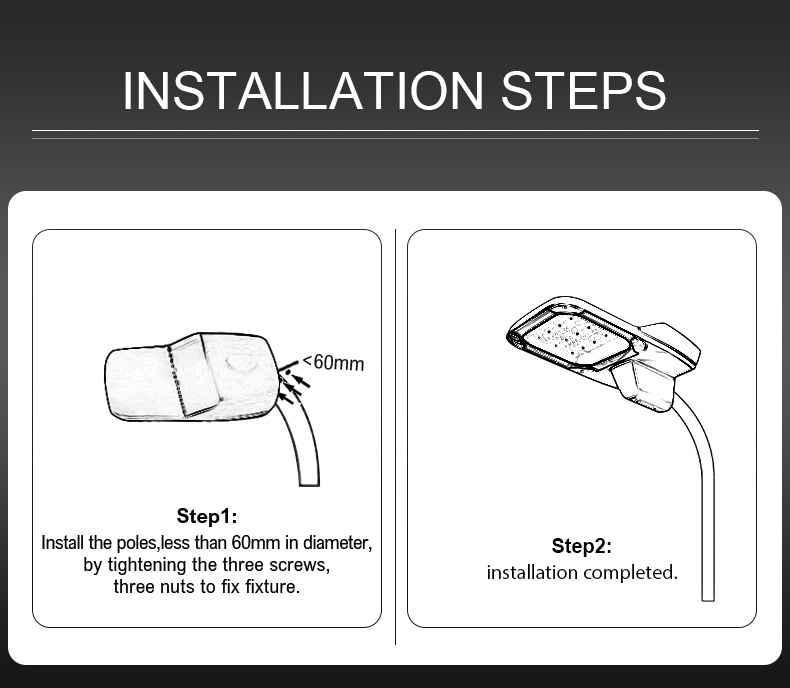 INSTALLATION STEPS

<60mm

Step1:
Install the poles,less than 60mm in diameter, by tightening the three screws, three nuts to fix fixture.

Step2:
installation completed.