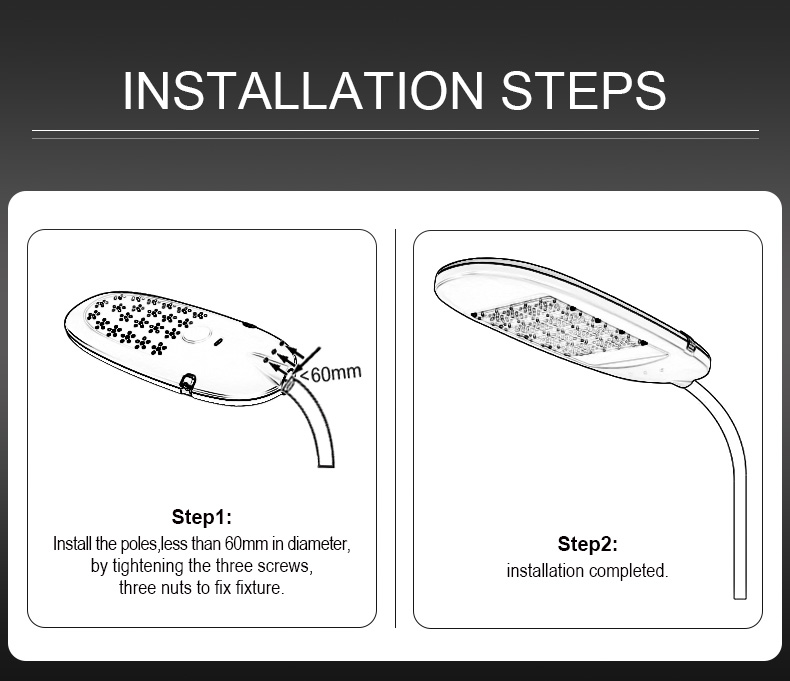 INSTALLATION STEPS

<60mm

Step1:
Install the poles,less than 60mm in diameter, by tightening the three screws, three nuts to fix fixture.

Step2:
installation completed.