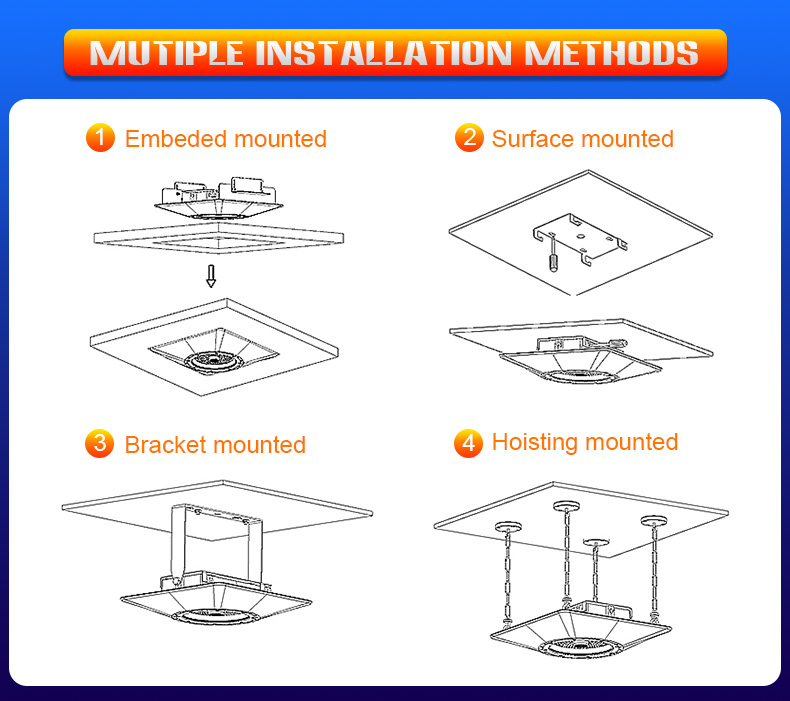 MUTIPLE INSTALLATION METHODS

1 Embeded mounted

2 Surface mounted

3 Bracket mounted

4 Hoisting mounted