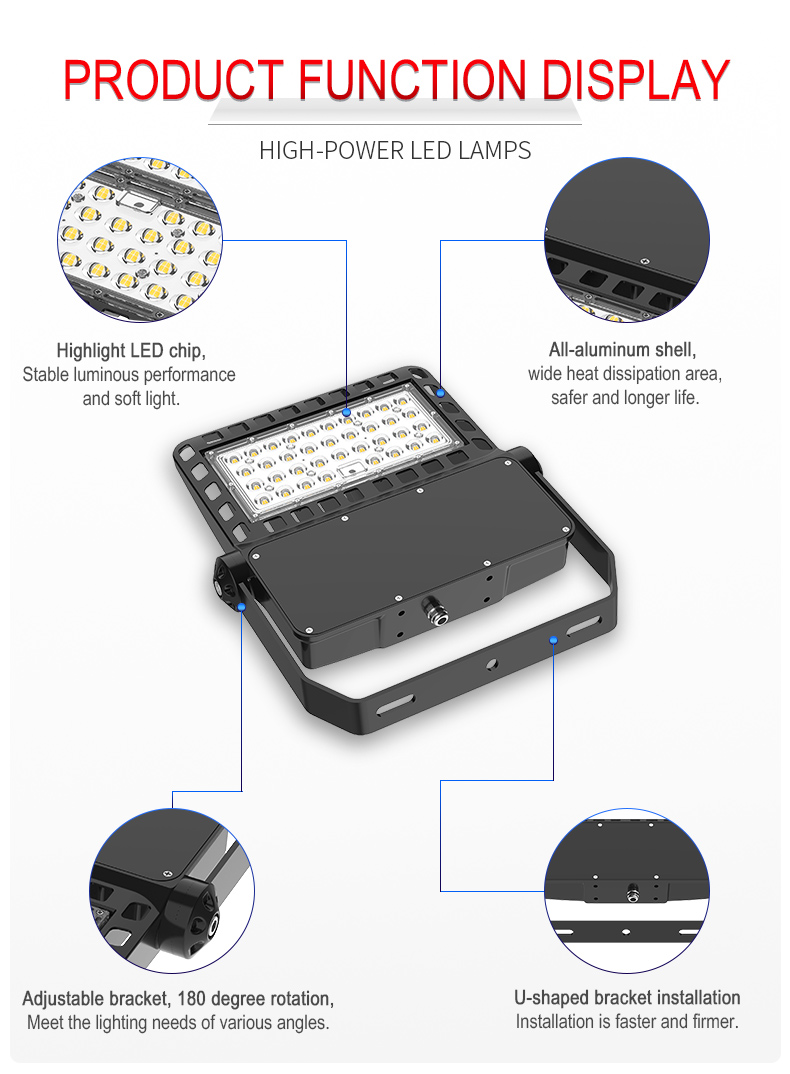 PRODUCT FUNCTION DISPLAY

HIGH-POWER LED LAMPS

Highlight LED chip,
Stable luminous performance and soft light.

All-aluminum shell,
wide heat dissipation area, safer and longer life.

Adjustable bracket, 180 degree rotation,
Meet the lighting needs of various angles.

U-shaped bracket installation
Installation is faster and firmer.