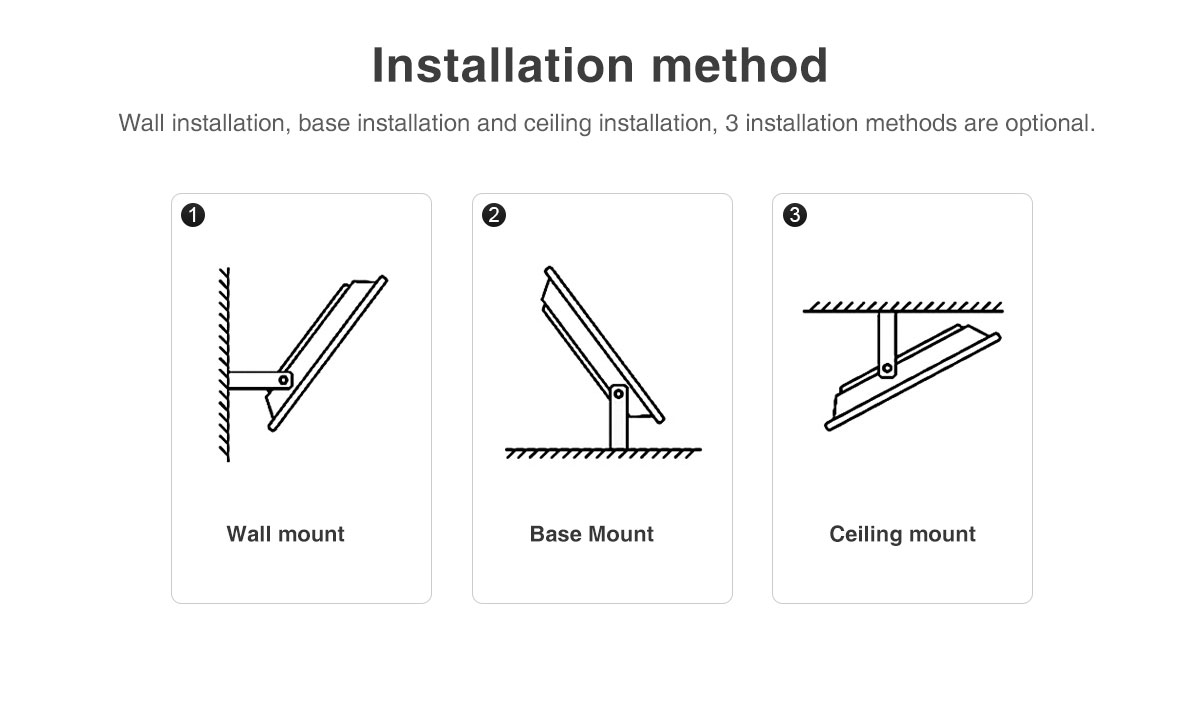 Installation method

Wall installation, base installation and ceiling installation, 3 installation methods are optional.

1

Wall mount

2

Base Mount

3

Ceiling mount