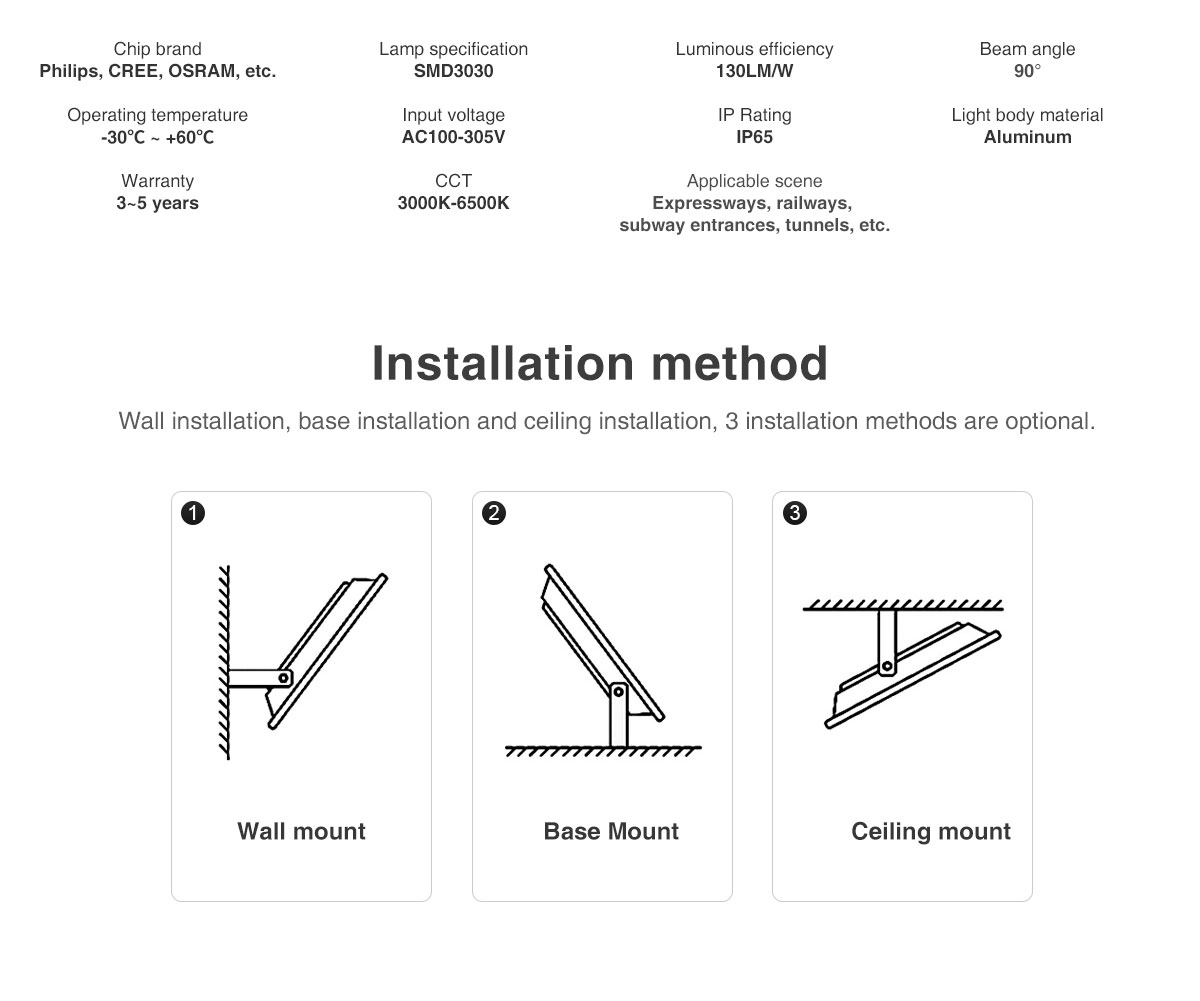 Chip brand
Philips, CREE, OSRAM, etc.

Lamp specification
SMD3030

Luminous efficiency
130LM/W

Beam angle
90°

Operating temperature
-30℃ ~ +60℃

Input voltage
AC100-305V

IP Rating
IP65

Light body material
Aluminum

Warranty
3~5 years

CCT
3000K-6500K

Applicable scene
Expressways, railways, subway entrances, tunnels, etc.

Installation method

Wall installation, base installation and ceiling installation, 3 installation methods are optional.

1
Wall mount

2
Base Mount

3
Ceiling mount