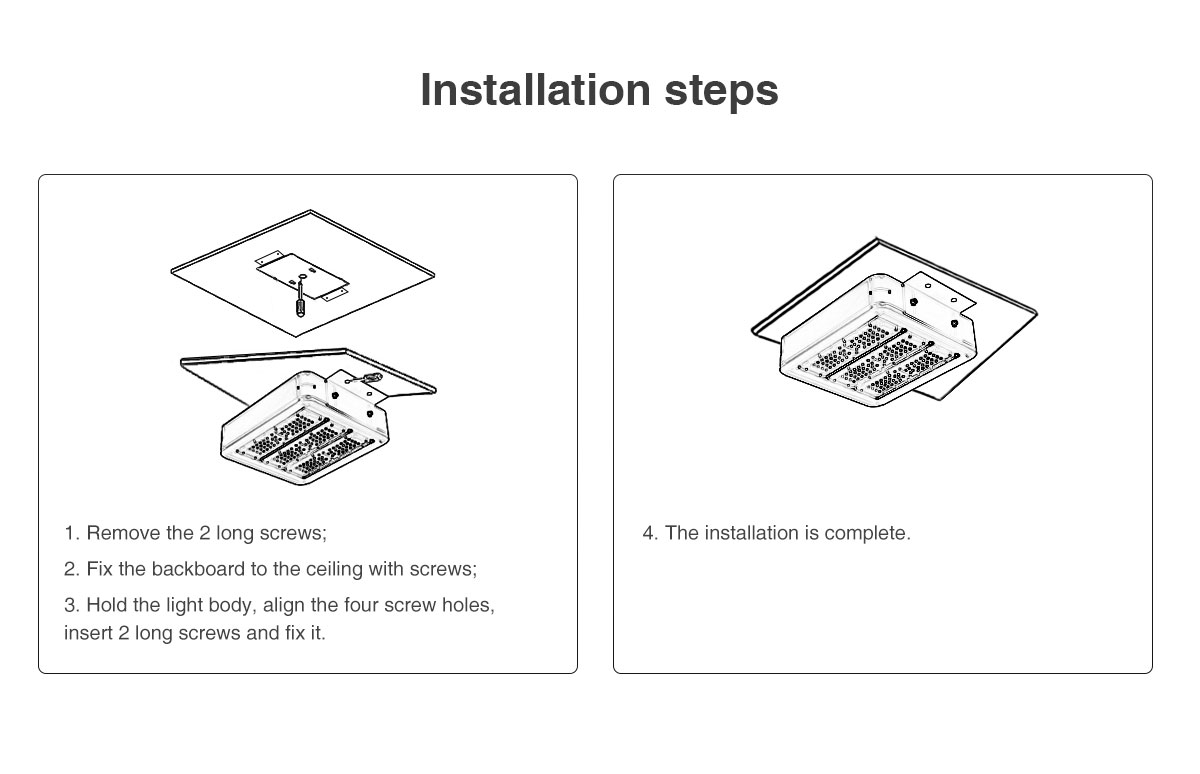 Installation steps

1. Remove the 2 long screws;

2. Fix the backboard to the ceiling with screws;

3. Hold the light body, align the four screw holes, insert 2 long screws and fix it.

4. The installation is complete.