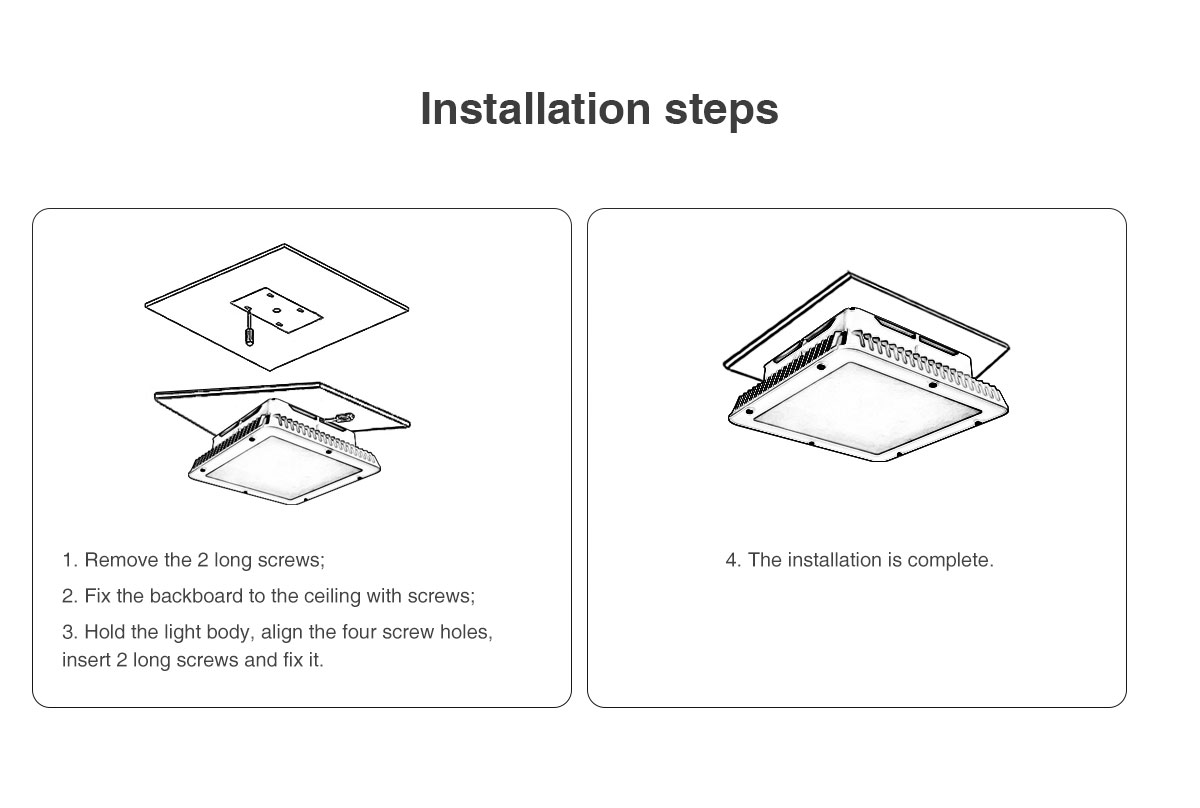 Installation steps

1. Remove the 2 long screws;

2. Fix the backboard to the ceiling with screws;

3. Hold the light body, align the four screw holes, insert 2 long screws and fix it.

4. The installation is complete.