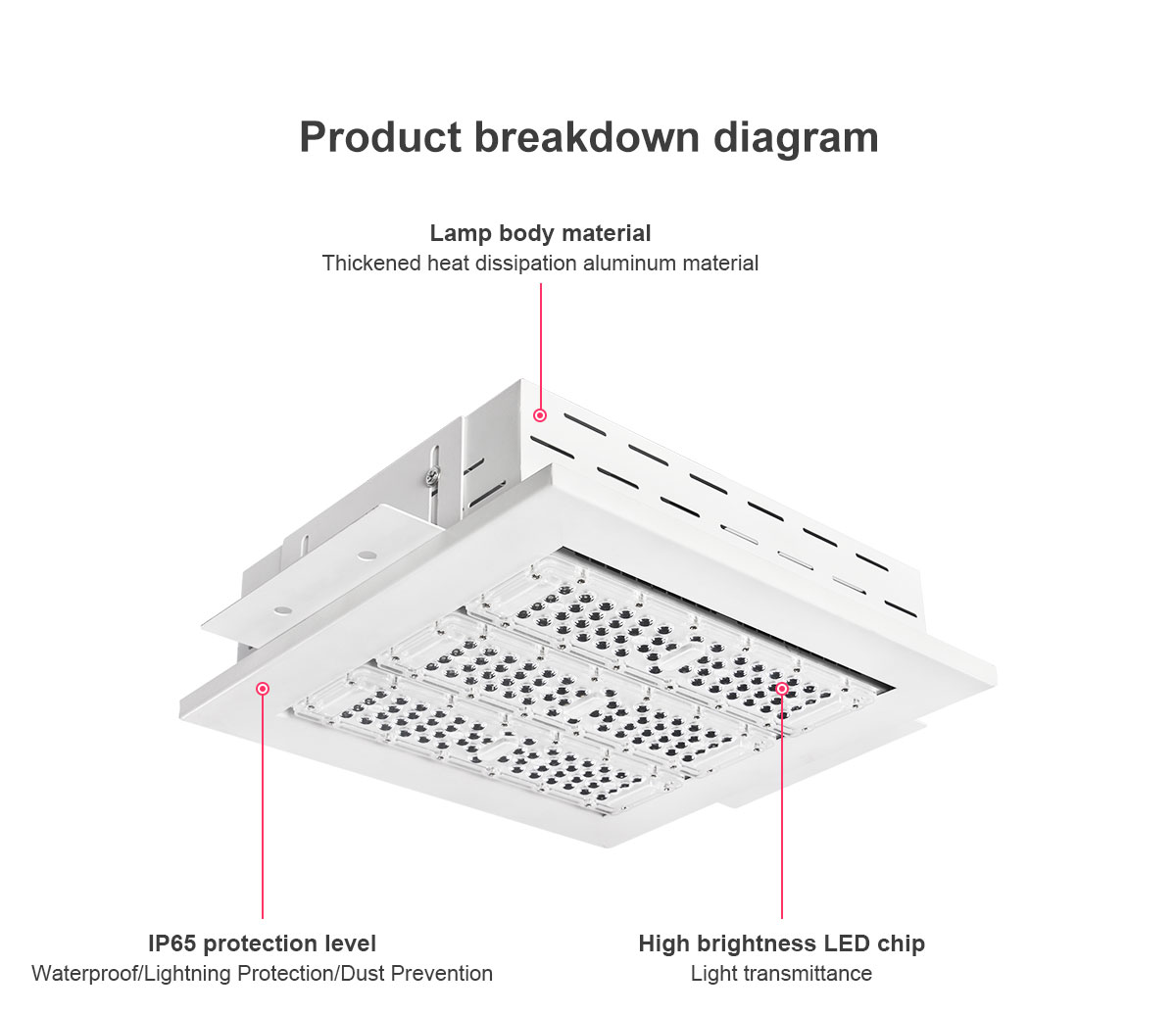 Product breakdown diagram

Lamp body material
Thickened heat dissipation aluminum material

IP65 protection level
Waterproof/Lightning Protection/Dust Prevention

High brightness LED chip
Light transmittance