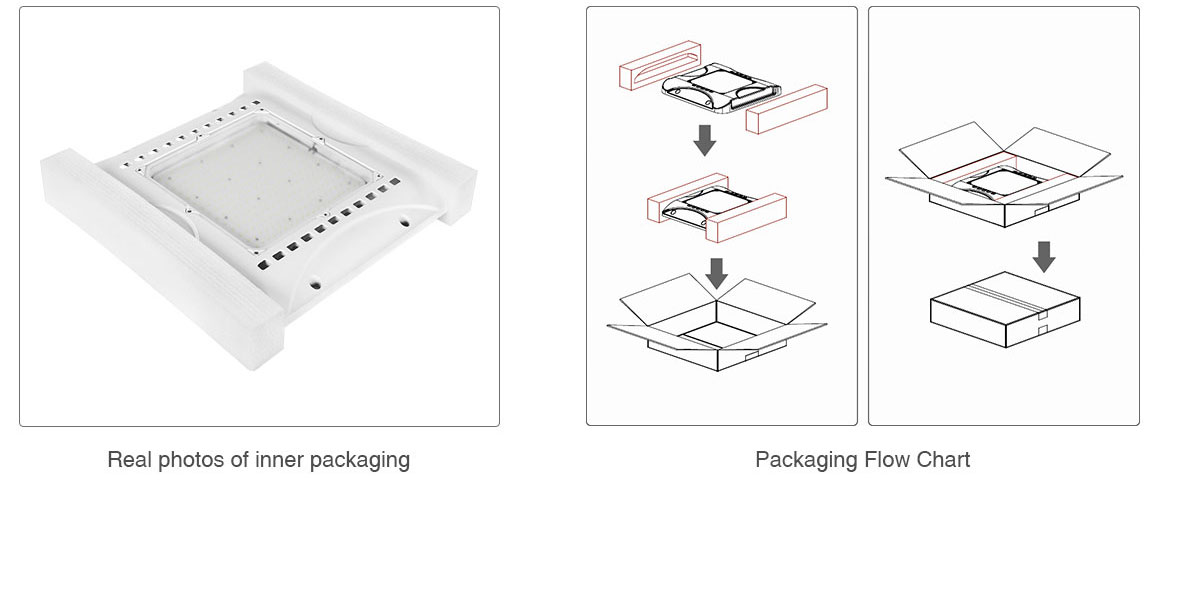 Real photos of inner packaging

Packaging Flow Chart